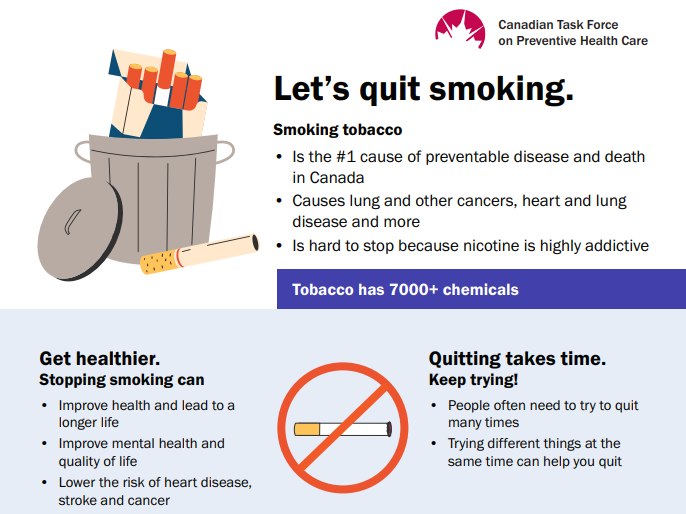 Canadian Task Force on Preventive Health Care

Let's quit smoking.

Smoking tobacco

• Is the #1 cause of preventable disease and death in Canada
• Causes lung and other cancers, heart and lung disease and more
• Is hard to stop because nicotine is highly addictive

Tobacco has 7000+ chemicals

Get healthier.
Stopping smoking can

• Improve health and lead to a longer life
• Improve mental health and quality of life
• Lower the risk of heart disease, stroke and cancer

Quitting takes time.
Keep trying!

• People often need to try to quit many times
• Trying different things at the same time can help you quit